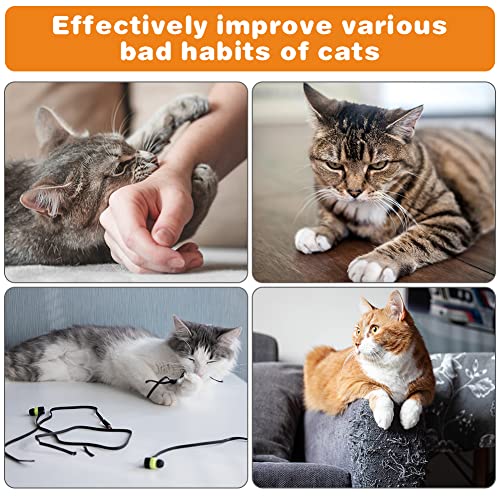 Effectively improve various bad habits of cats