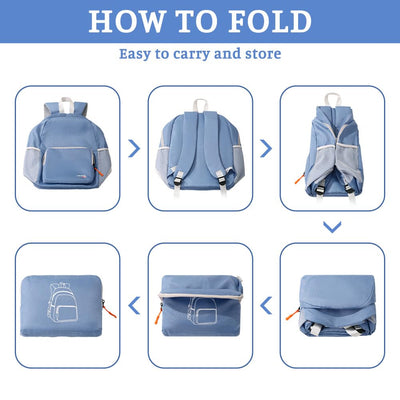 HOW TO FOLD

Easy to carry and store