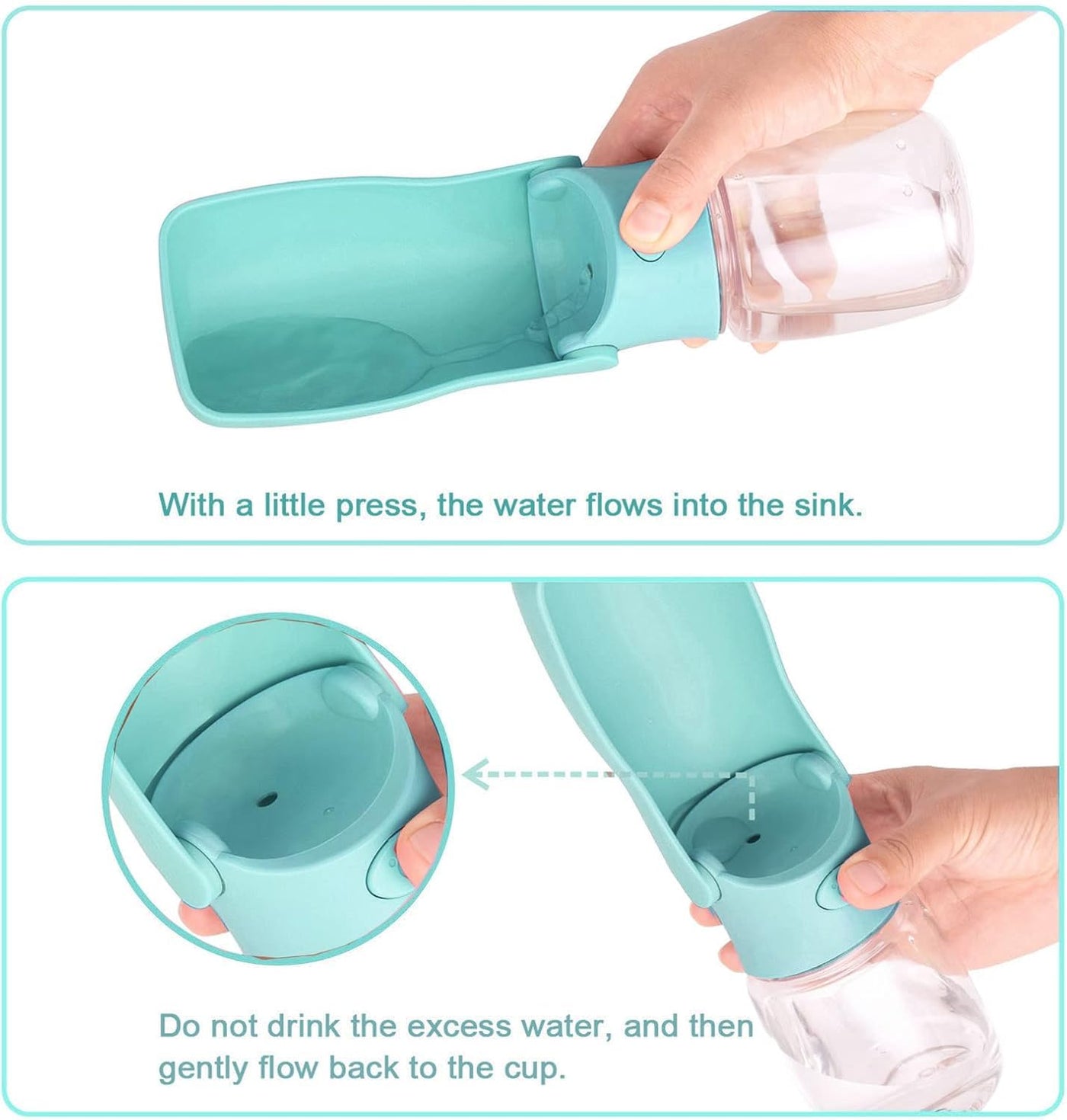 With a little press, the water flows into the sink.

Do not drink the excess water, and then gently flow back to the cup.