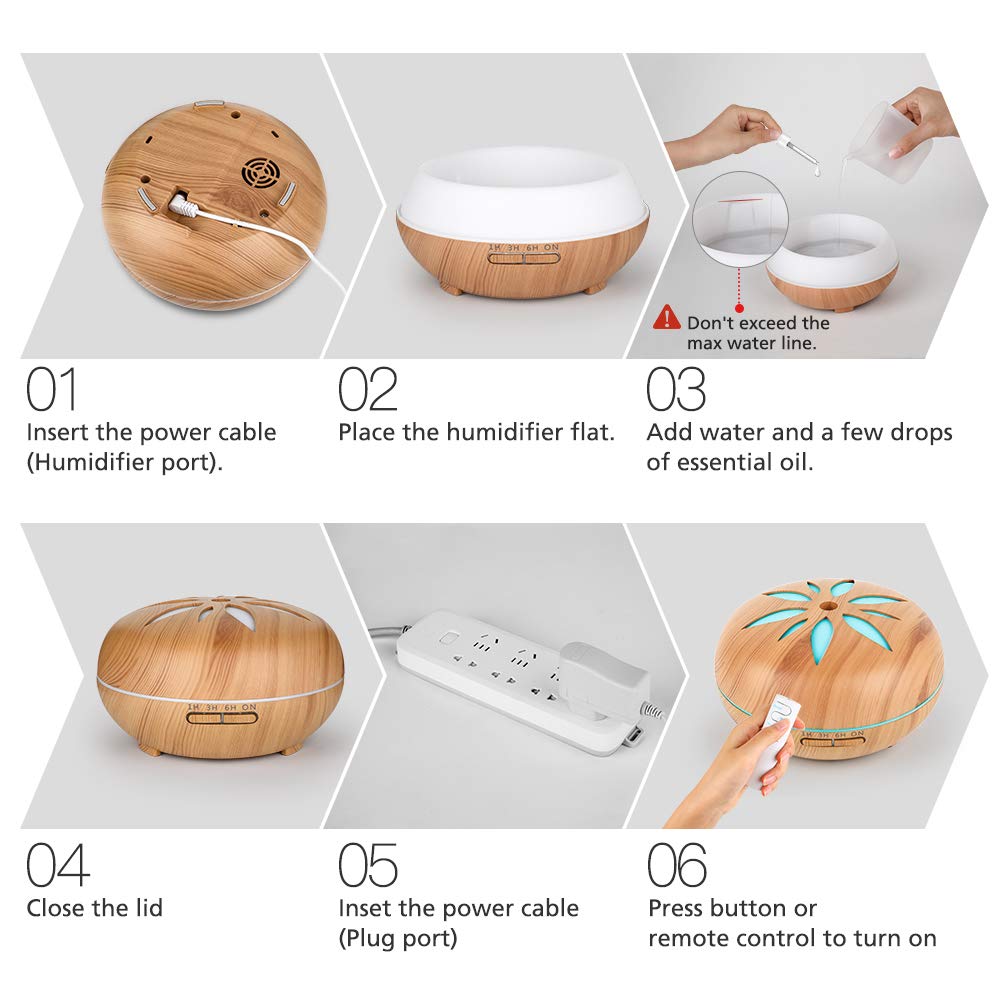 1H 3H 6H ON

Don't exceed the max water line.

01
Insert the power cable (Humidifier port).

02
Place the humidifier flat.

03
Add water and a few drops of essential oil.

1H 3H 6H ON

1H 3H 6H ON

04
Close the lid

05
Inset the power cable (Plug port)

06
Press button or remote control to turn on