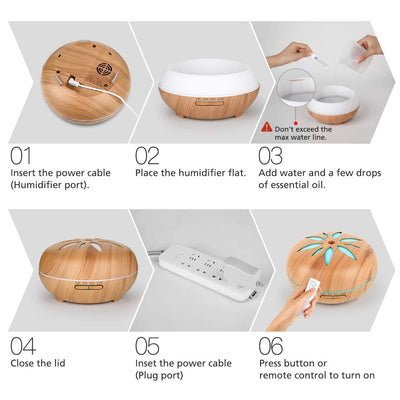 Don't exceed the max water line.

01
Insert the power cable (Humidifier port).

02
Place the humidifier flat.

03
Add water and a few drops of essential oil.

04
Close the lid

05
Inset the power cable (Plug port)

06
Press button or remote control to turn on