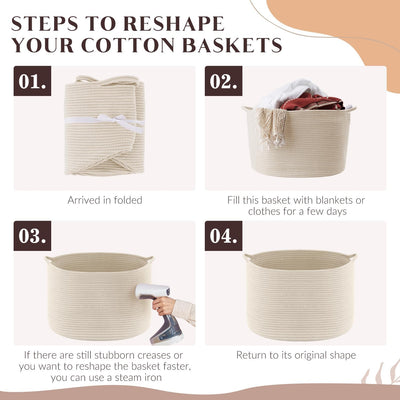 STEPS TO RESHAPE YOUR COTTON BASKETS

01.

Arrived in folded

02.

Fill this basket with blankets or clothes for a few days

03.

If there are still stubborn creases or you want to reshape the basket faster, you can use a steam iron

04.

Return to its original shape