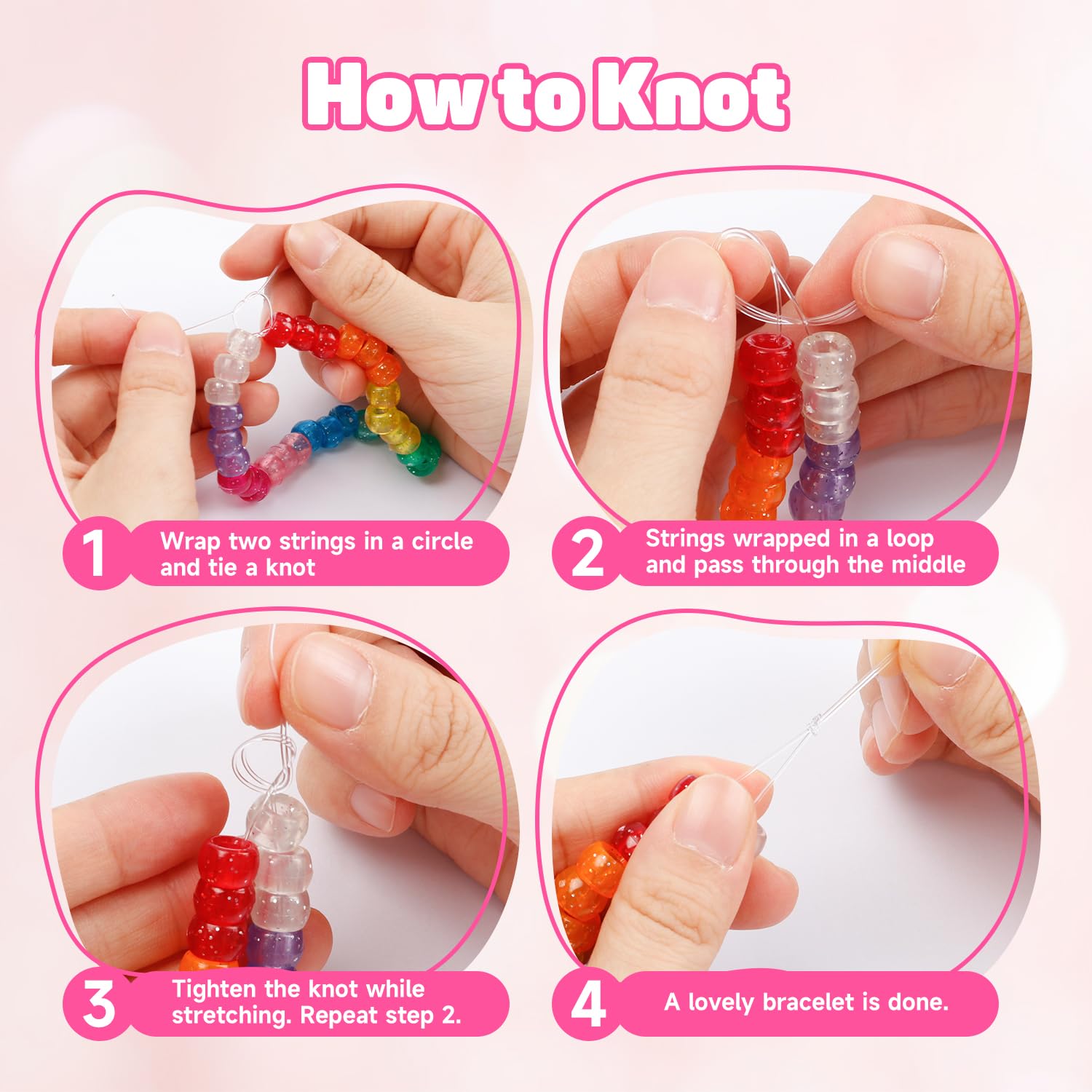 How to Knot

1 Wrap two strings in a circle and tie a knot

2 Strings wrapped in a loop and pass through the middle

3 Tighten the knot while stretching. Repeat step 2.

4 A lovely bracelet is done.