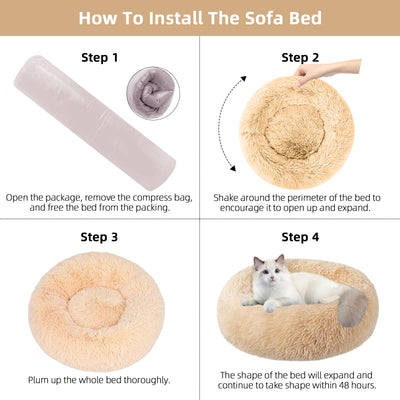 How To Install The Sofa Bed

Step 1

Open the package, remove the compress bag, and free the bed from the packing.

Step 2

Shake around the perimeter of the bed to encourage it to open up and expand.

Step 3

Plum up the whole bed thoroughly.

Step 4

The shape of the bed will expand and continue to take shape within 48 hours.