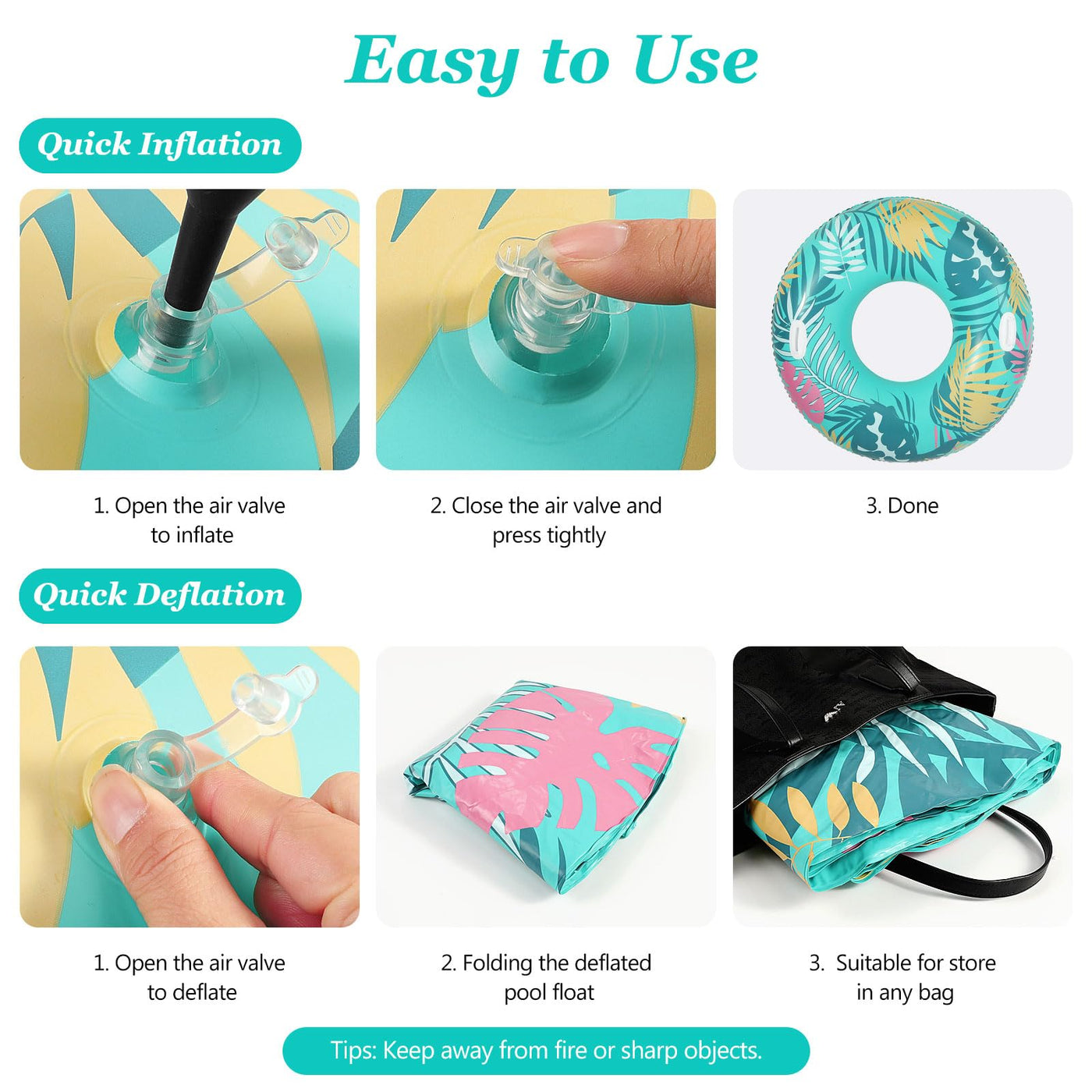 Easy to Use

Quick Inflation

1. Open the air valve to inflate

2. Close the air valve and press tightly

3. Done

Quick Deflation

1. Open the air valve to deflate

2. Folding the deflated pool float

3. Suitable for store in any bag

Tips: Keep away from fire or sharp objects.