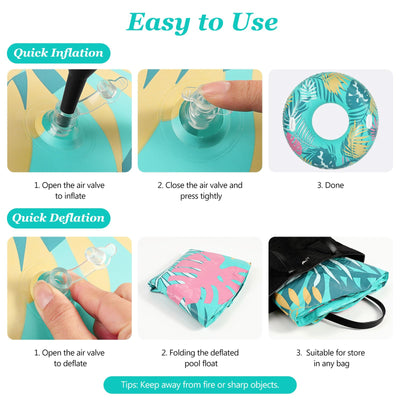 Easy to Use

Quick Inflation

1. Open the air valve to inflate

2. Close the air valve and press tightly

3. Done

Quick Deflation

1. Open the air valve to deflate

2. Folding the deflated pool float

3. Suitable for store in any bag

Tips: Keep away from fire or sharp objects.