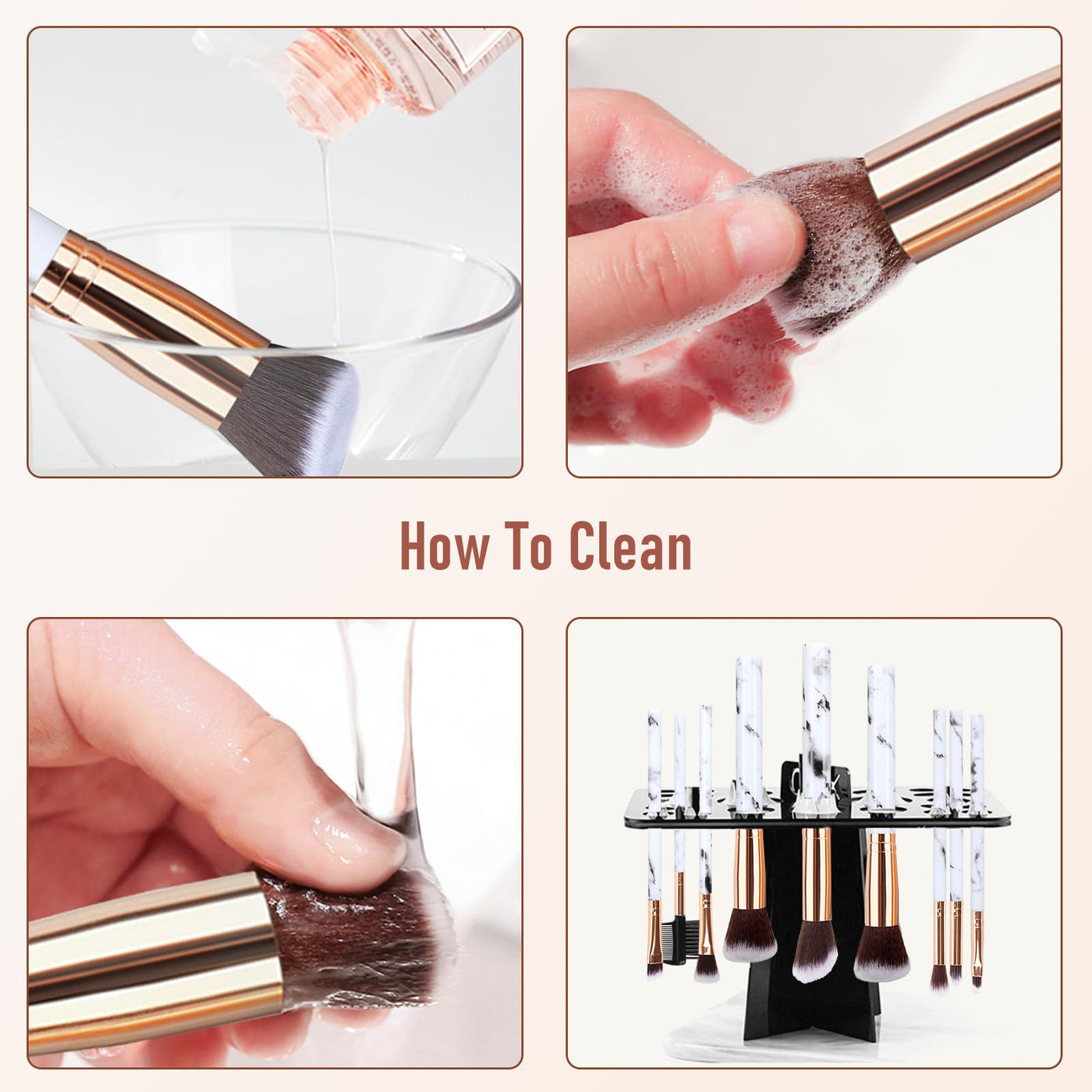 How To Clean