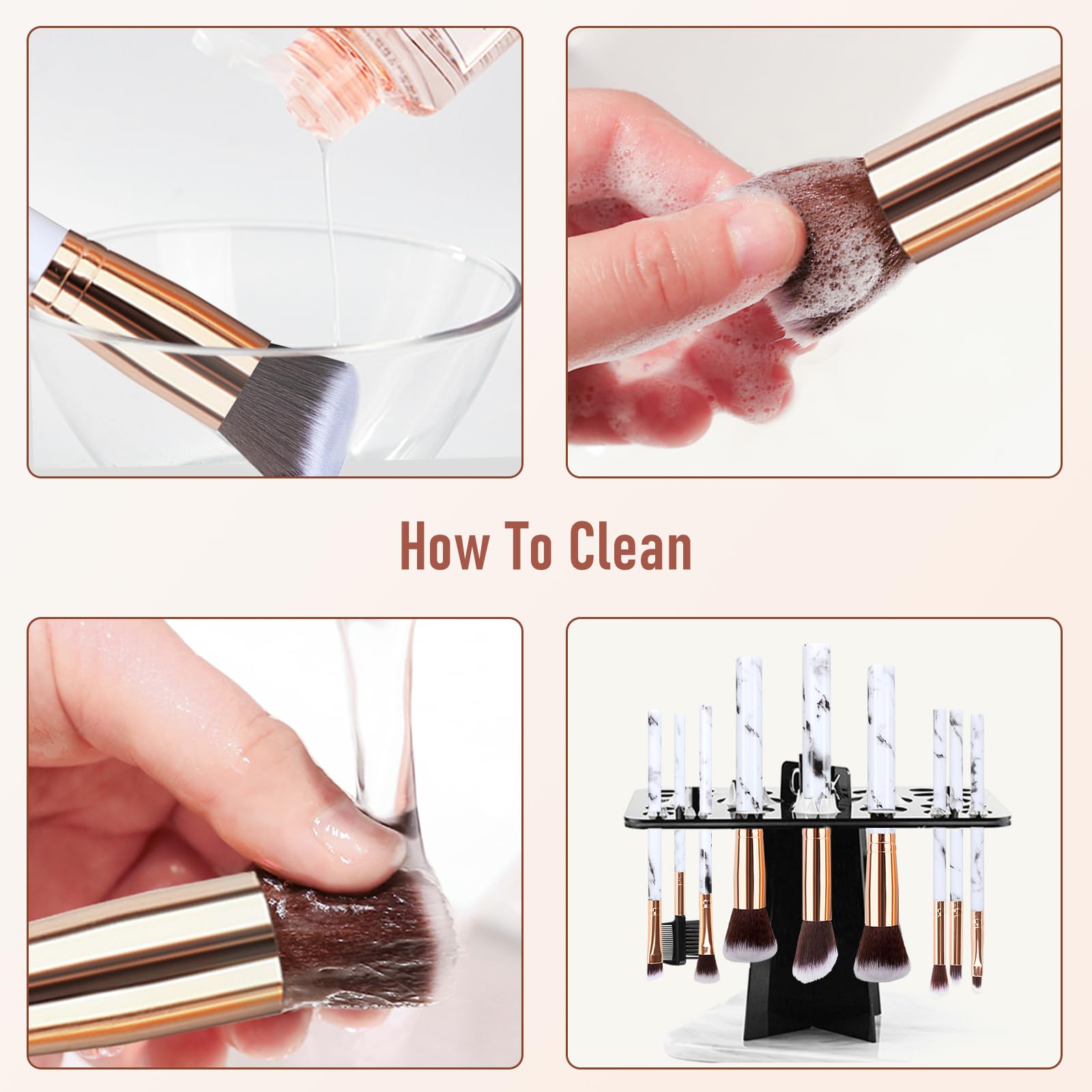 How To Clean