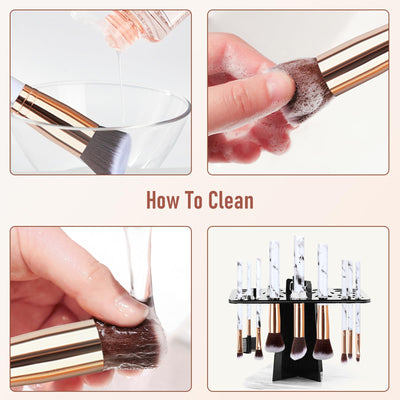 How To Clean