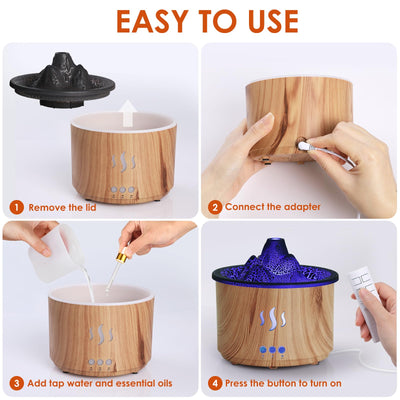 EASY TO USE

1 Remove the lid

2 Connect the adapter

3 Add tap water and essential oils

4 Press the button to turn on