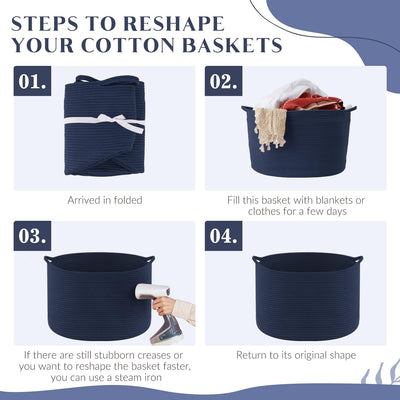 STEPS TO RESHAPE YOUR COTTON BASKETS

01.

Arrived in folded

02.

Fill this basket with blankets or clothes for a few days

03.

If there are still stubborn creases or you want to reshape the basket faster, you can use a steam iron

04.

Return to its original shape