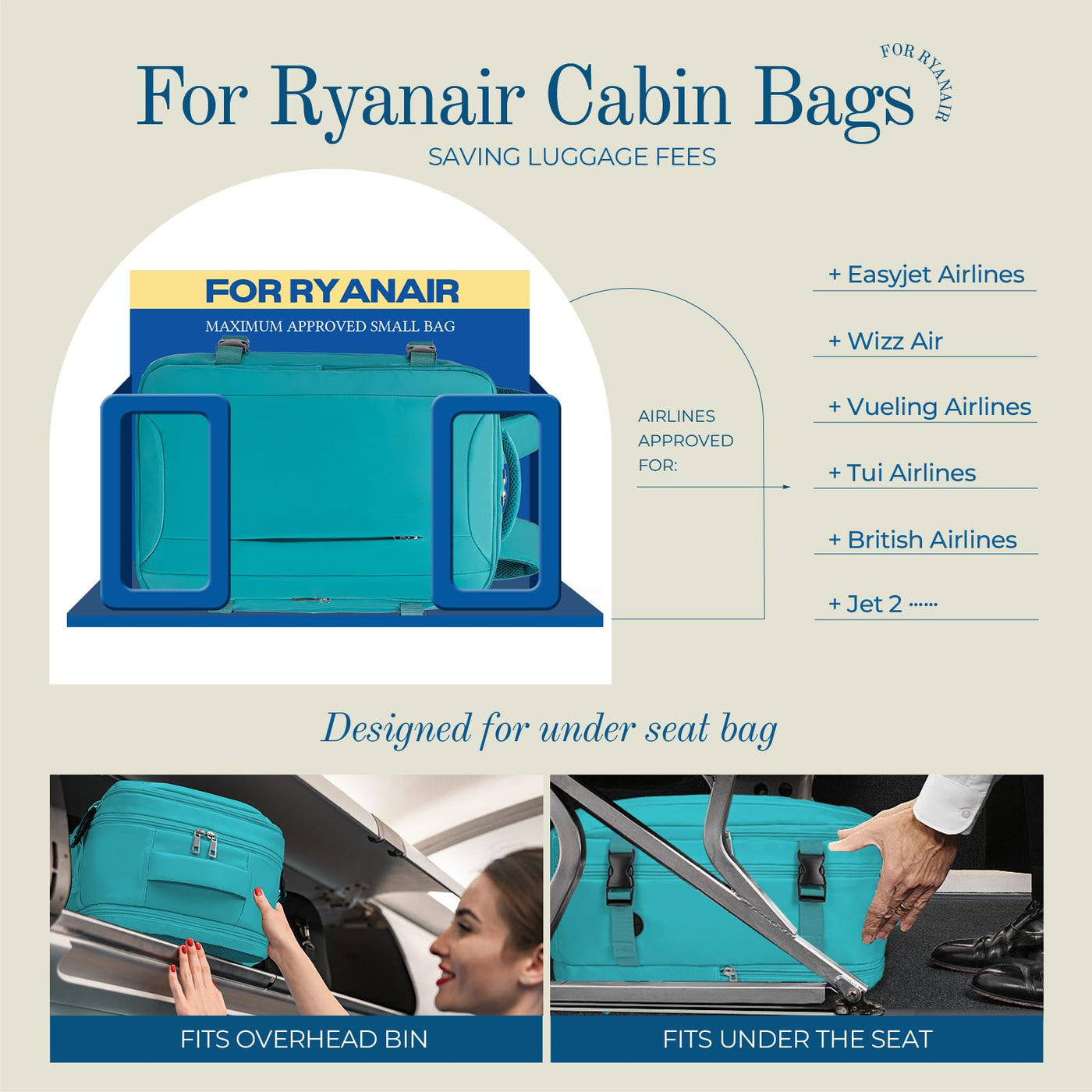 For Ryanair Cabin Bags

FOR RYANAIR

SAVING LUGGAGE FEES

FOR RYANAIR

MAXIMUM APPROVED SMALL BAG

AIRLINES APPROVED FOR:

+ Easyjet Airlines

+ Wizz Air

+ Vueling Airlines

+ Tui Airlines

+ British Airlines

+ Jet 2 ······

Designed for under seat bag

FITS OVERHEAD BIN

FITS UNDER THE SEAT