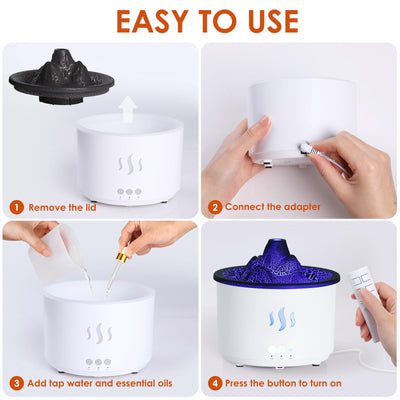 EASY TO USE

1 Remove the lid

2 Connect the adapter

3 Add tap water and essential oils

4 Press the button to turn on