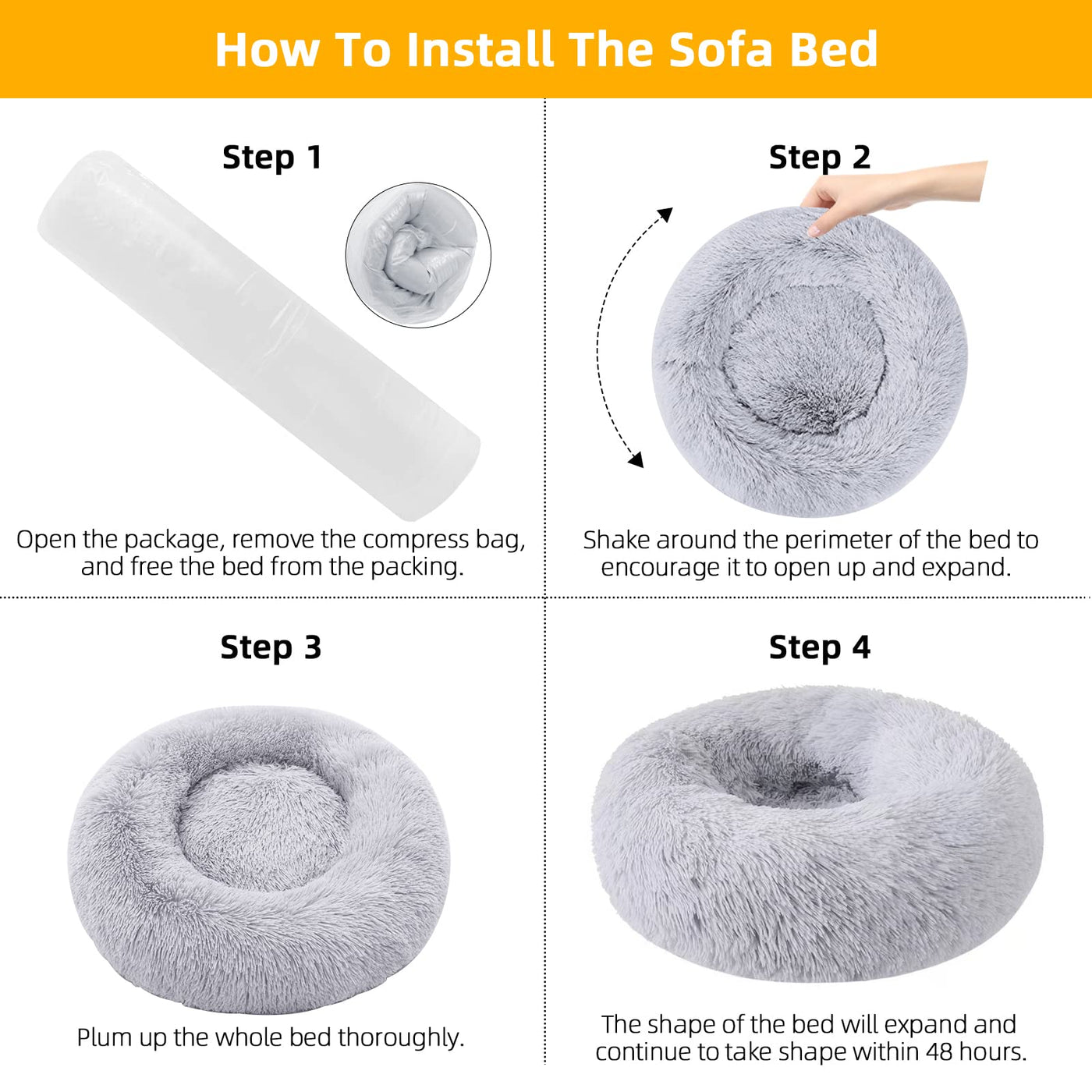 How To Install The Sofa Bed

Step 1

Open the package, remove the compress bag, and free the bed from the packing.

Step 2

Shake around the perimeter of the bed to encourage it to open up and expand.

Step 3

Plum up the whole bed thoroughly.

Step 4

The shape of the bed will expand and continue to take shape within 48 hours.