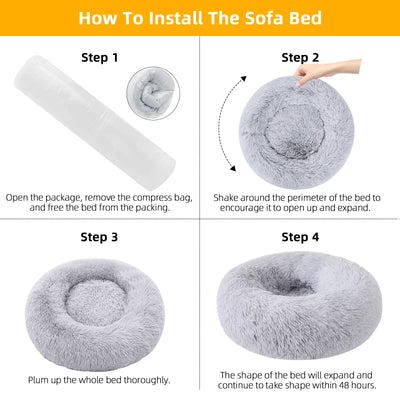 How To Install The Sofa Bed

Step 1

Open the package, remove the compress bag, and free the bed from the packing.

Step 2

Shake around the perimeter of the bed to encourage it to open up and expand.

Step 3

Plum up the whole bed thoroughly.

Step 4

The shape of the bed will expand and continue to take shape within 48 hours.