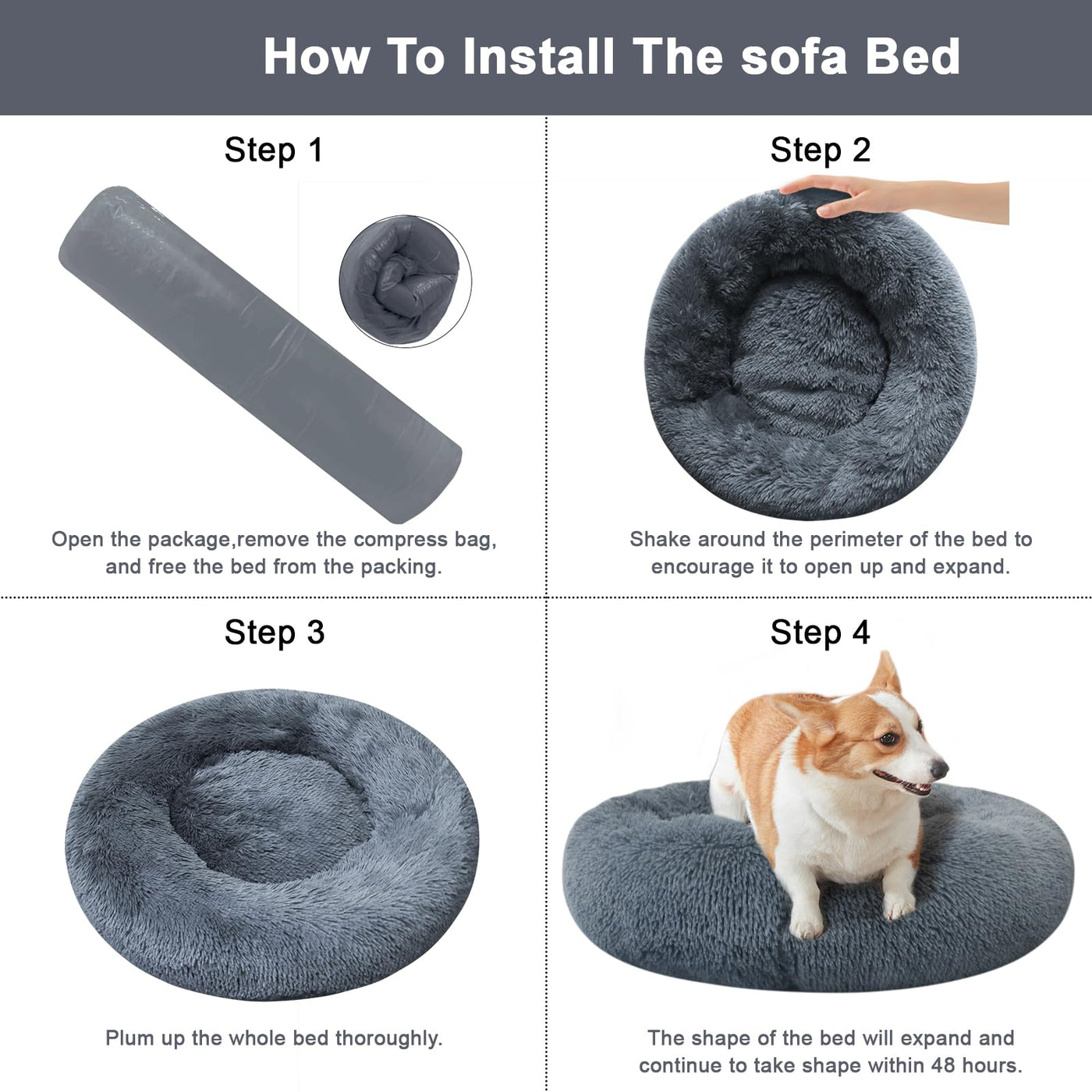 How To Install The sofa Bed

Step 1

Open the package,remove the compress bag, and free the bed from the packing.

Step 2

Shake around the perimeter of the bed to encourage it to open up and expand.

Step 3

Plum up the whole bed thoroughly.

Step 4

The shape of the bed will expand and continue to take shape within 48 hours.