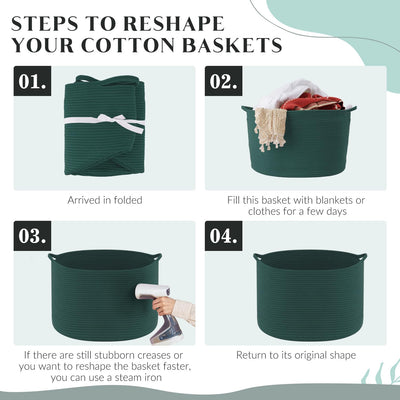 STEPS TO RESHAPE YOUR COTTON BASKETS

01.

Arrived in folded

02.

Fill this basket with blankets or clothes for a few days

03.

If there are still stubborn creases or you want to reshape the basket faster, you can use a steam iron

04.

Return to its original shape