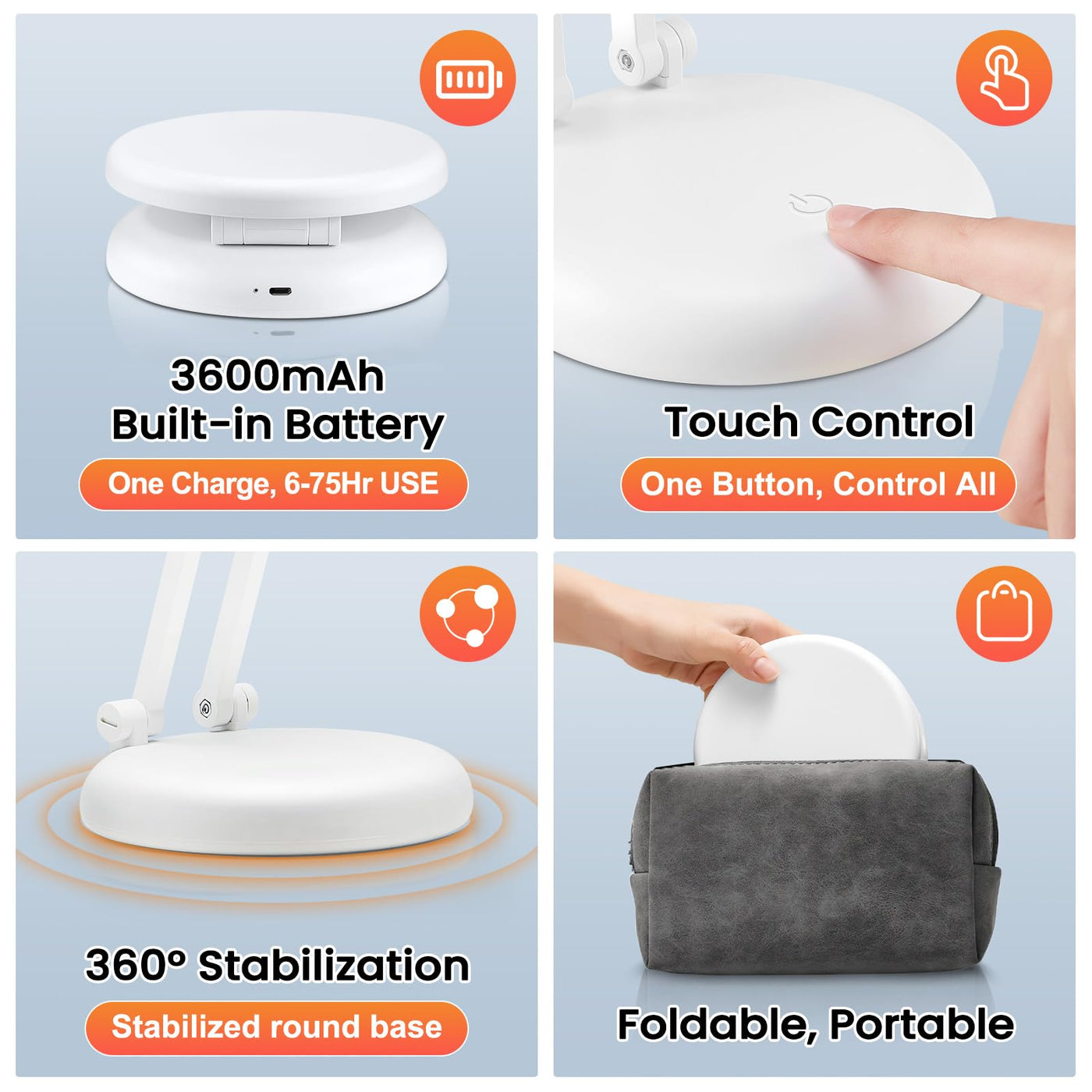 3600mAh Built-in Battery

One Charge, 6-75Hr USE

Touch Control

One Button, Control All

360° Stabilization

Stabilized round base

Foldable, Portable