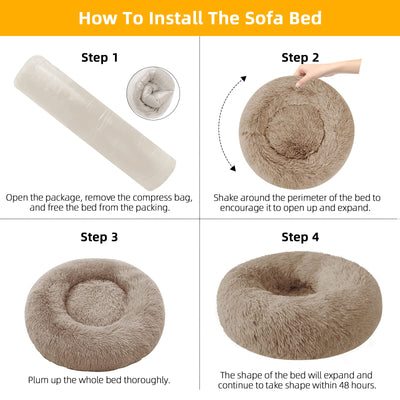 How To Install The Sofa Bed

Step 1

Open the package, remove the compress bag, and free the bed from the packing.

Step 2

Shake around the perimeter of the bed to encourage it to open up and expand.

Step 3

Plum up the whole bed thoroughly.

Step 4

The shape of the bed will expand and continue to take shape within 48 hours.