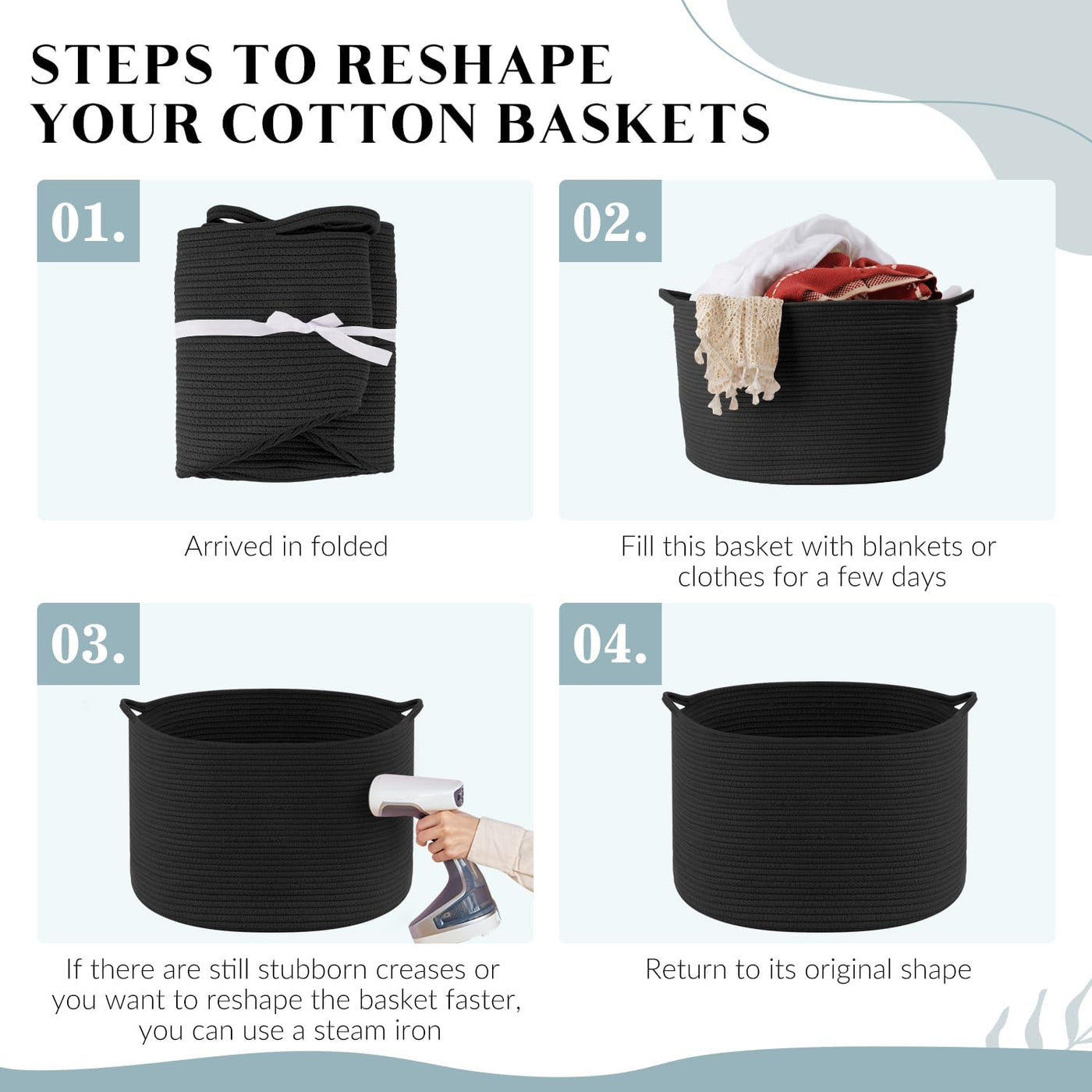 STEPS TO RESHAPE YOUR COTTON BASKETS

01.

Arrived in folded

02.

Fill this basket with blankets or clothes for a few days

03.

If there are still stubborn creases or you want to reshape the basket faster, you can use a steam iron

04.

Return to its original shape