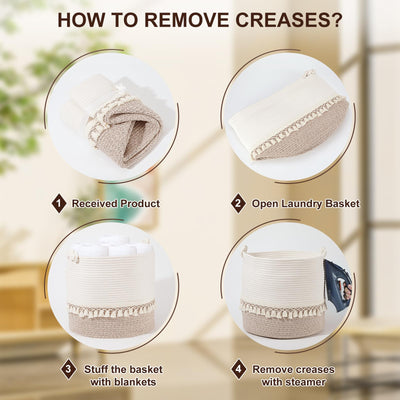 HOW TO REMOVE CREASES?

1 Received Product

2 Open Laundry Basket

3 Stuff the basket with blankets

4 Remove creases with steamer