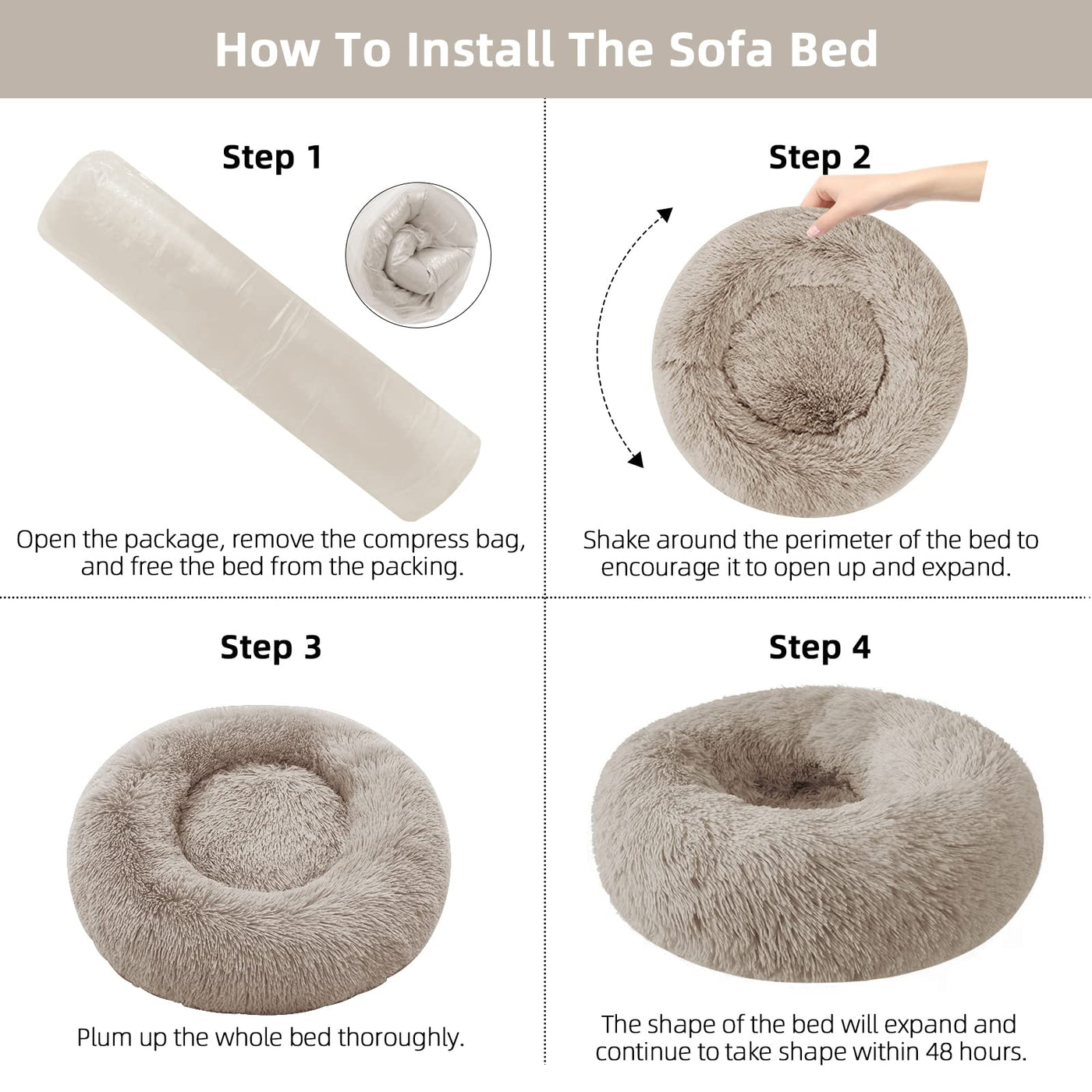 How To Install The Sofa Bed

Step 1

Open the package, remove the compress bag, and free the bed from the packing.

Step 2

Shake around the perimeter of the bed to encourage it to open up and expand.

Step 3

Plum up the whole bed thoroughly.

Step 4

The shape of the bed will expand and continue to take shape within 48 hours.