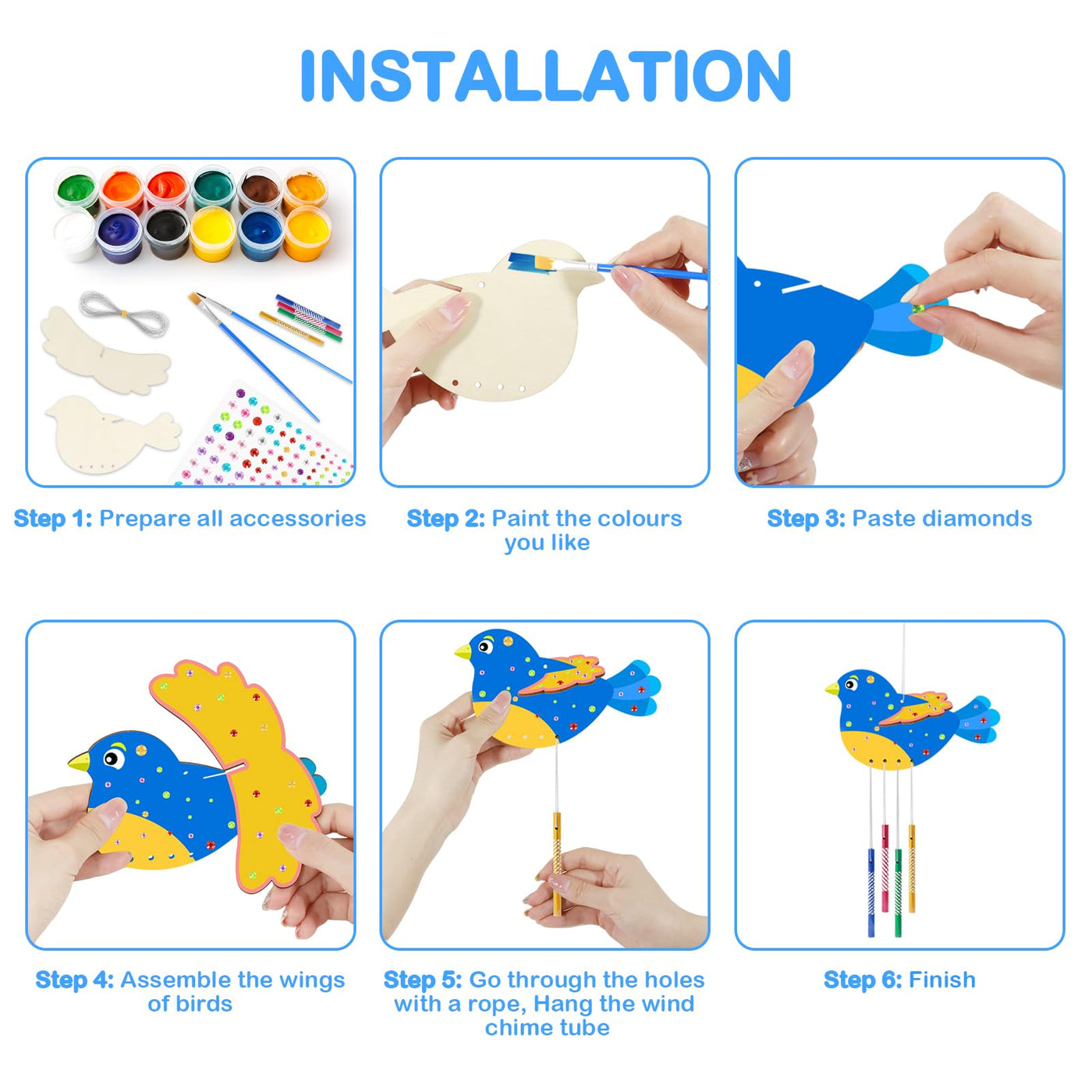 INSTALLATION

Step 1: Prepare all accessories

Step 2: Paint the colours you like

Step 3: Paste diamonds

Step 4: Assemble the wings of birds

Step 5: Go through the holes with a rope, Hang the wind chime tube

Step 6: Finish