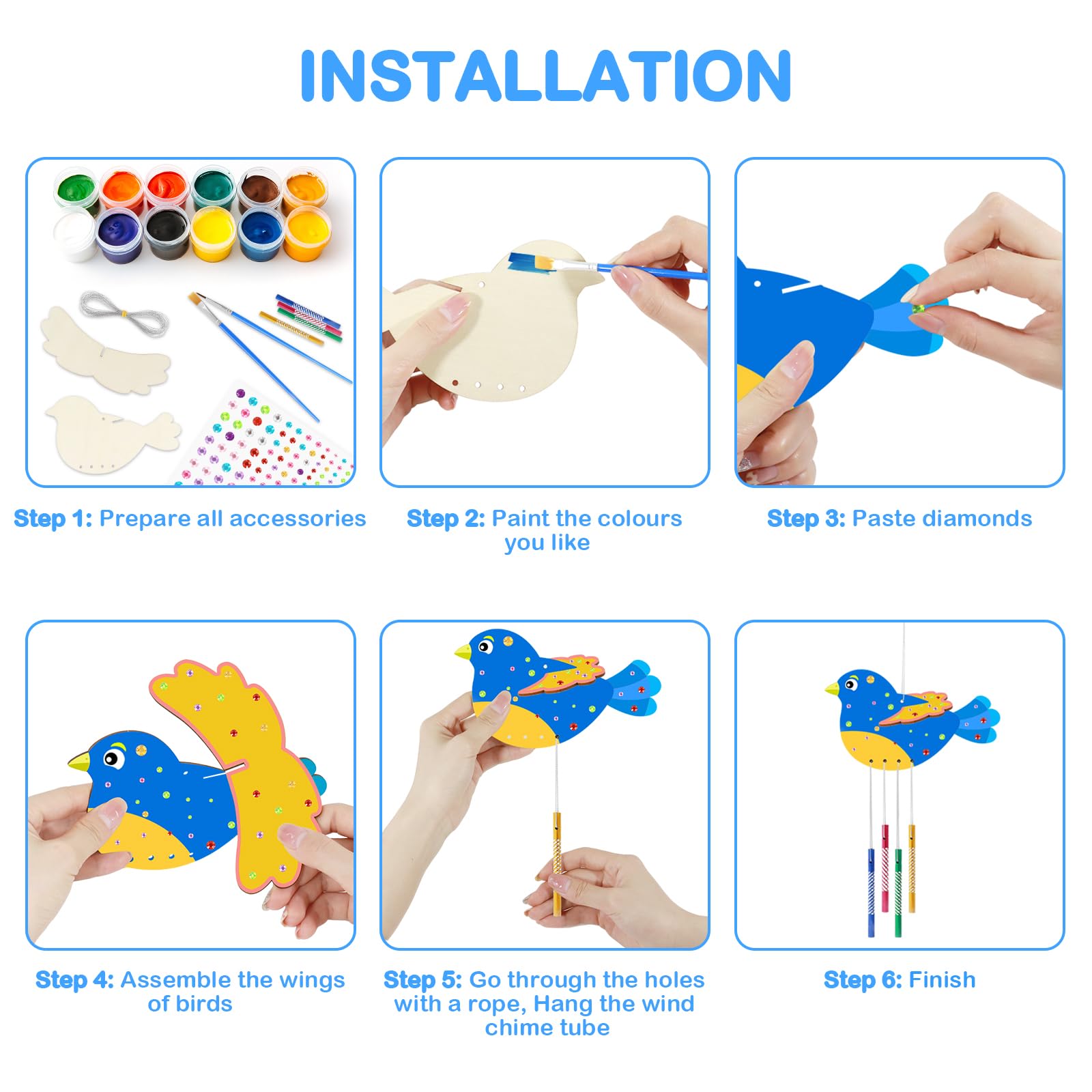 INSTALLATION

Step 1: Prepare all accessories

Step 2: Paint the colours you like

Step 3: Paste diamonds

Step 4: Assemble the wings of birds

Step 5: Go through the holes with a rope, Hang the wind chime tube

Step 6: Finish