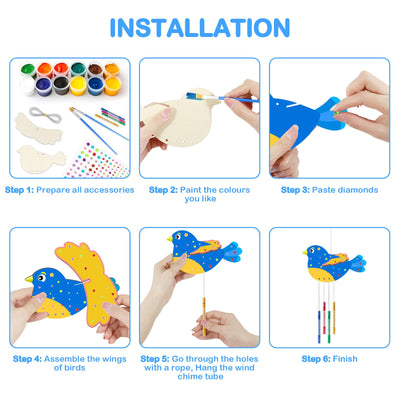 INSTALLATION

Step 1: Prepare all accessories

Step 2: Paint the colours you like

Step 3: Paste diamonds

Step 4: Assemble the wings of birds

Step 5: Go through the holes with a rope, Hang the wind chime tube

Step 6: Finish