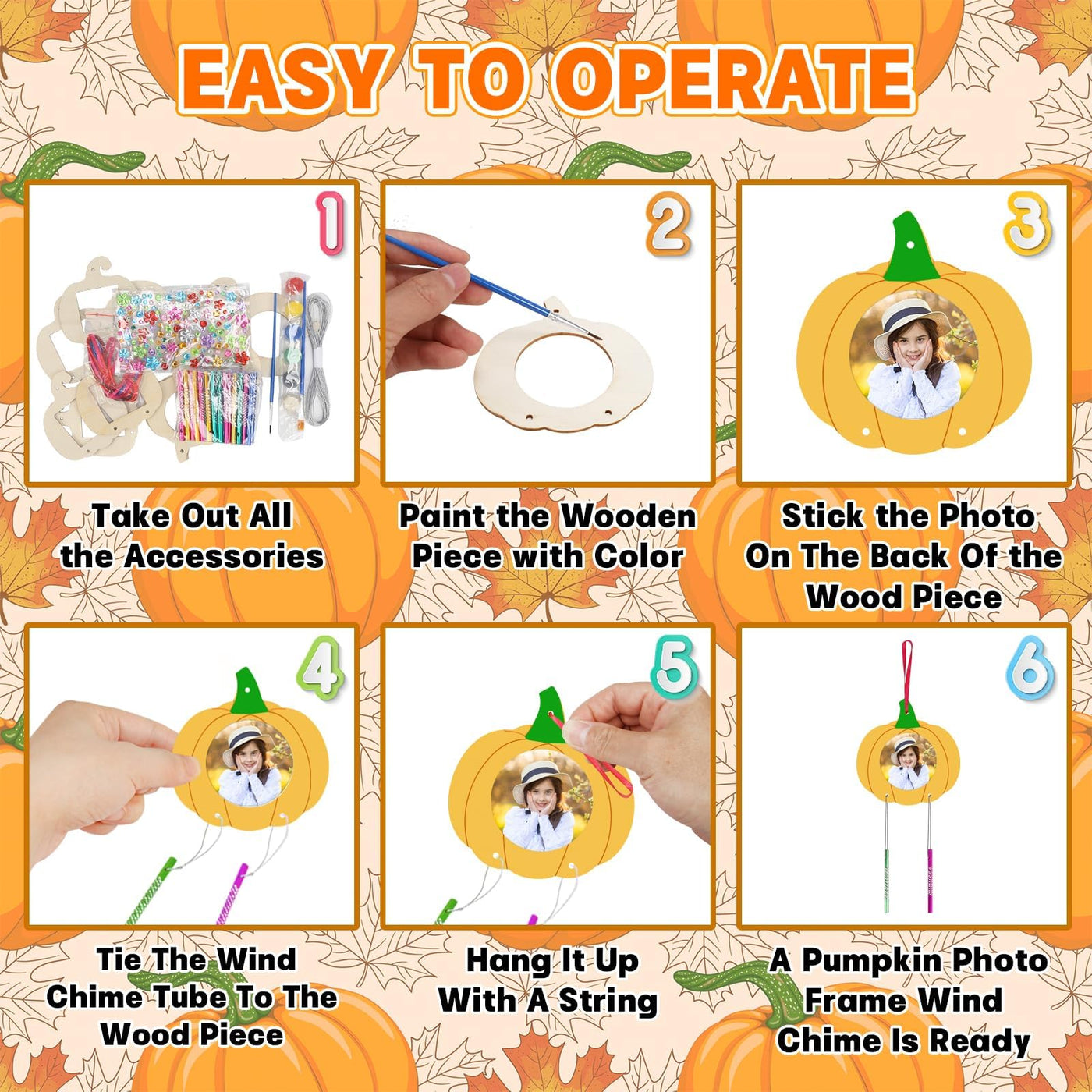 EASY TO OPERATE

1

Take Out All the Accessories

2

Paint the Wooden Piece with Color

3

Stick the Photo On The Back Of the Wood Piece

4

Tie The Wind Chime Tube To The Wood Piece

5

Hang It Up With A String

6

A Pumpkin Photo Frame Wind Chime Is Ready