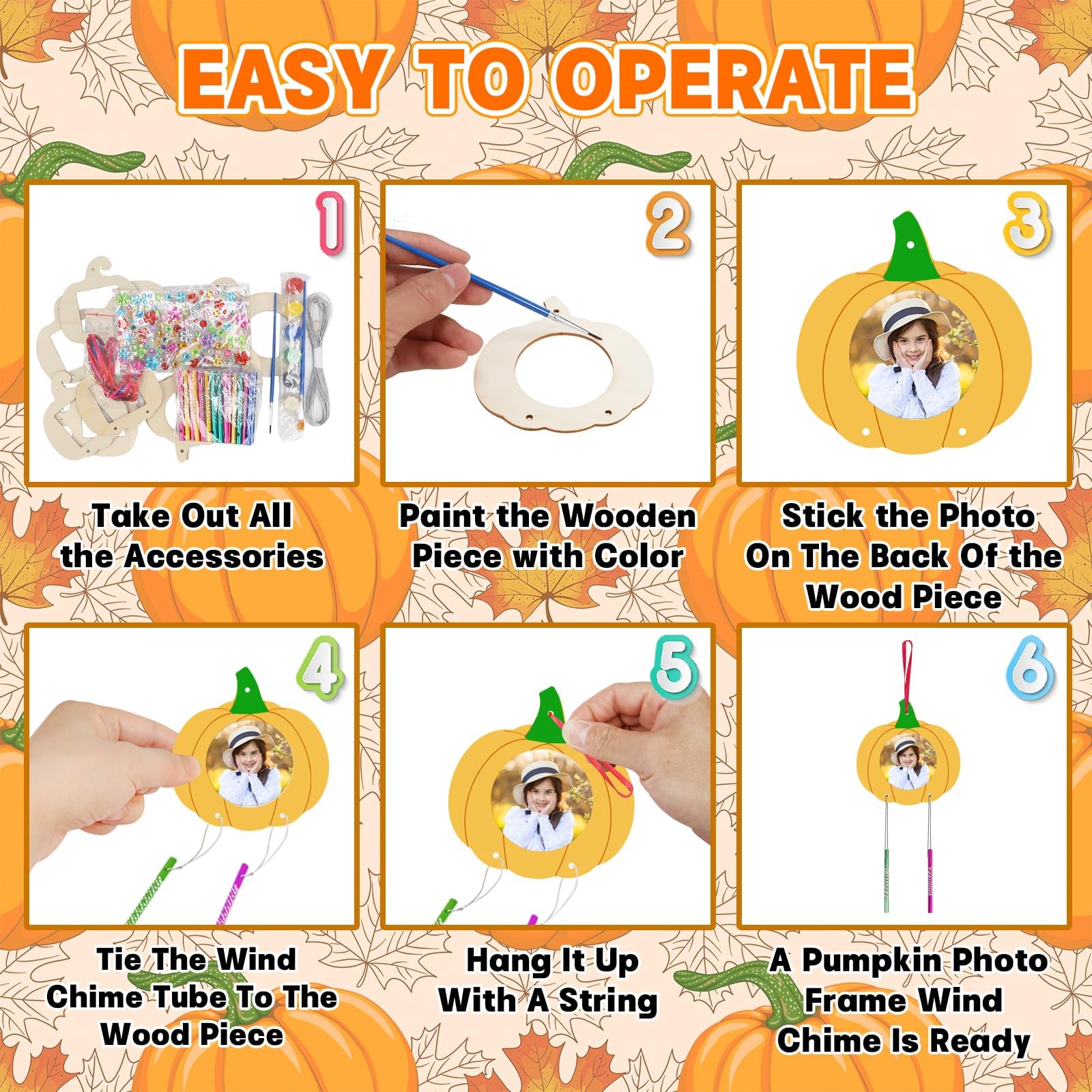 EASY TO OPERATE

1

Take Out All the Accessories

2

Paint the Wooden Piece with Color

3

Stick the Photo On The Back Of the Wood Piece

4

Tie The Wind Chime Tube To The Wood Piece

5

Hang It Up With A String

6

A Pumpkin Photo Frame Wind Chime Is Ready