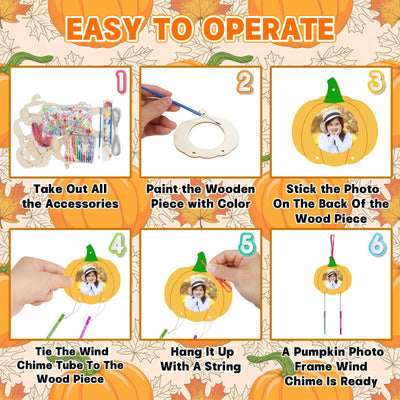 EASY TO OPERATE

1

Take Out All the Accessories

2

Paint the Wooden Piece with Color

3

Stick the Photo On The Back Of the Wood Piece

4

Tie The Wind Chime Tube To The Wood Piece

5

Hang It Up With A String

6

A Pumpkin Photo Frame Wind Chime Is Ready