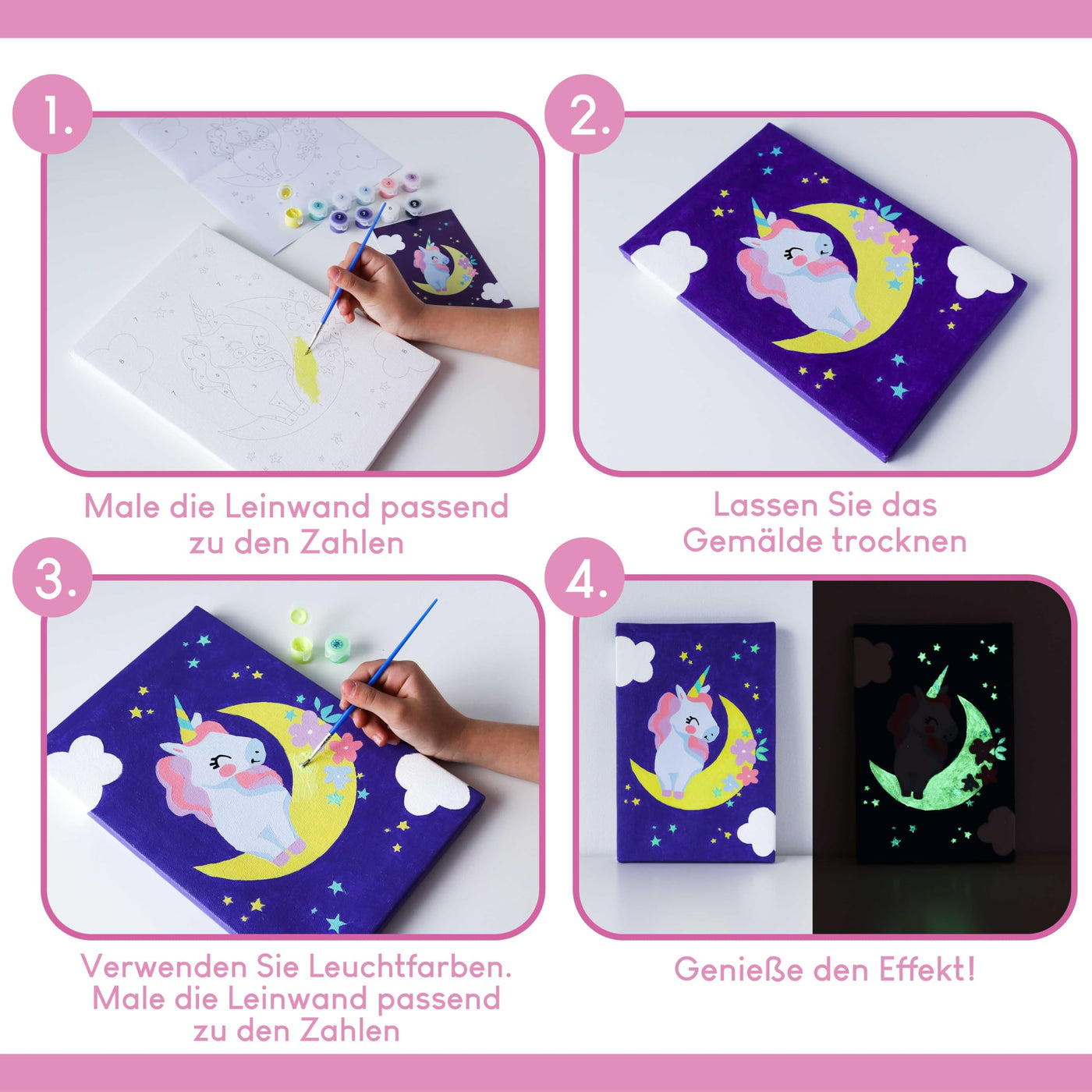 1.

Male die Leinwand passend zu den Zahlen

2.

Lassen Sie das Gemälde trocknen

3.

Verwenden Sie Leuchtfarben. Male die Leinwand passend zu den Zahlen

4.

Genieße den Effekt!