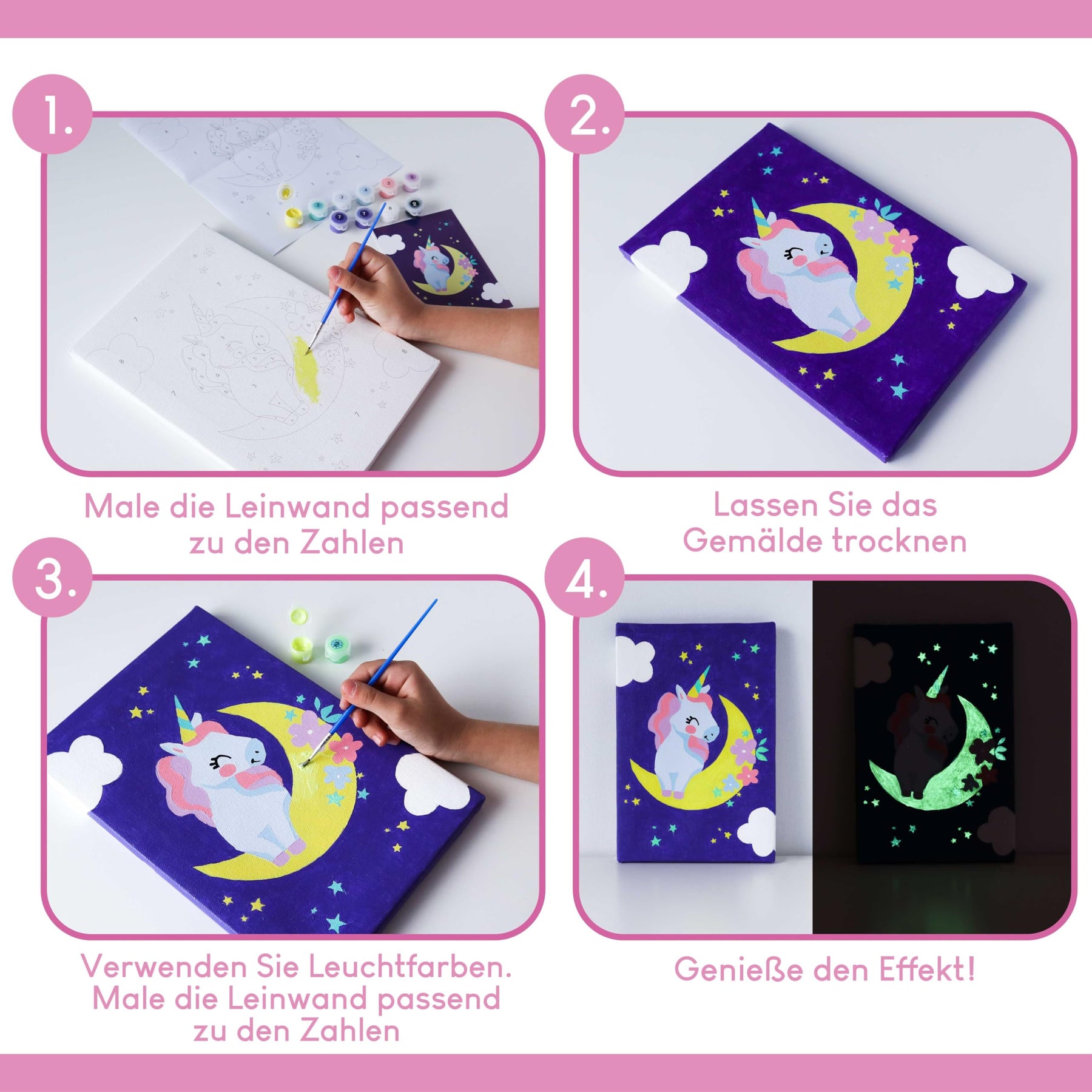 1.

Male die Leinwand passend zu den Zahlen

2.

Lassen Sie das Gemälde trocknen

3.

Verwenden Sie Leuchtfarben. Male die Leinwand passend zu den Zahlen

4.

Genieße den Effekt!