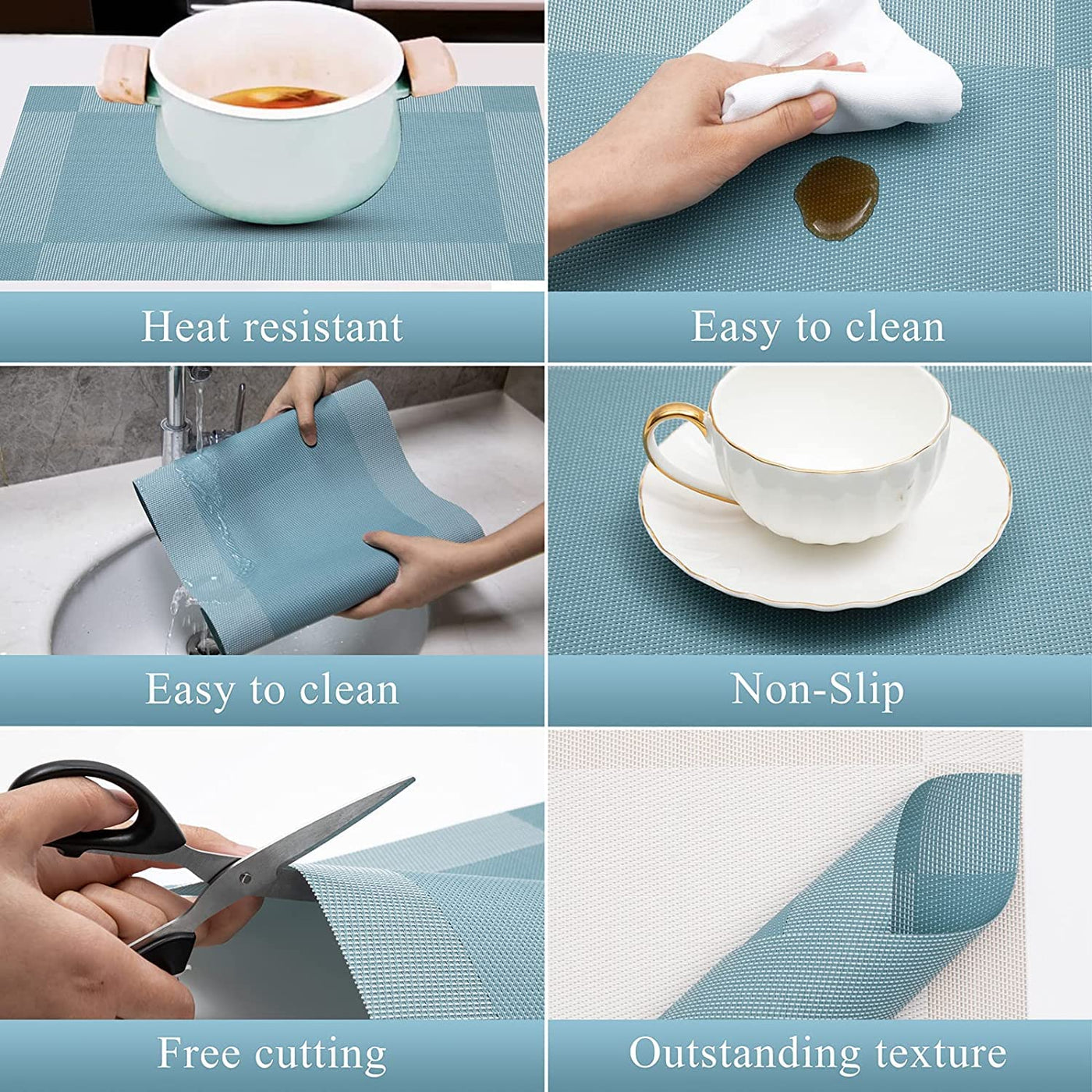 Heat resistant

Easy to clean

Easy to clean

Non-Slip

Free cutting

Outstanding texture