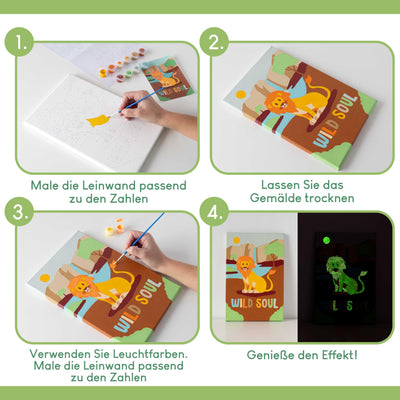 1.

WILD SOUL

Male die Leinwand passend zu den Zahlen

2.

WILD SOUL

Lassen Sie das Gemälde trocknen

3.

WILD SOUL

Verwenden Sie Leuchtfarben. Male die Leinwand passend zu den Zahlen

4.

WILD SOUL

L S

Genieße den Effekt!