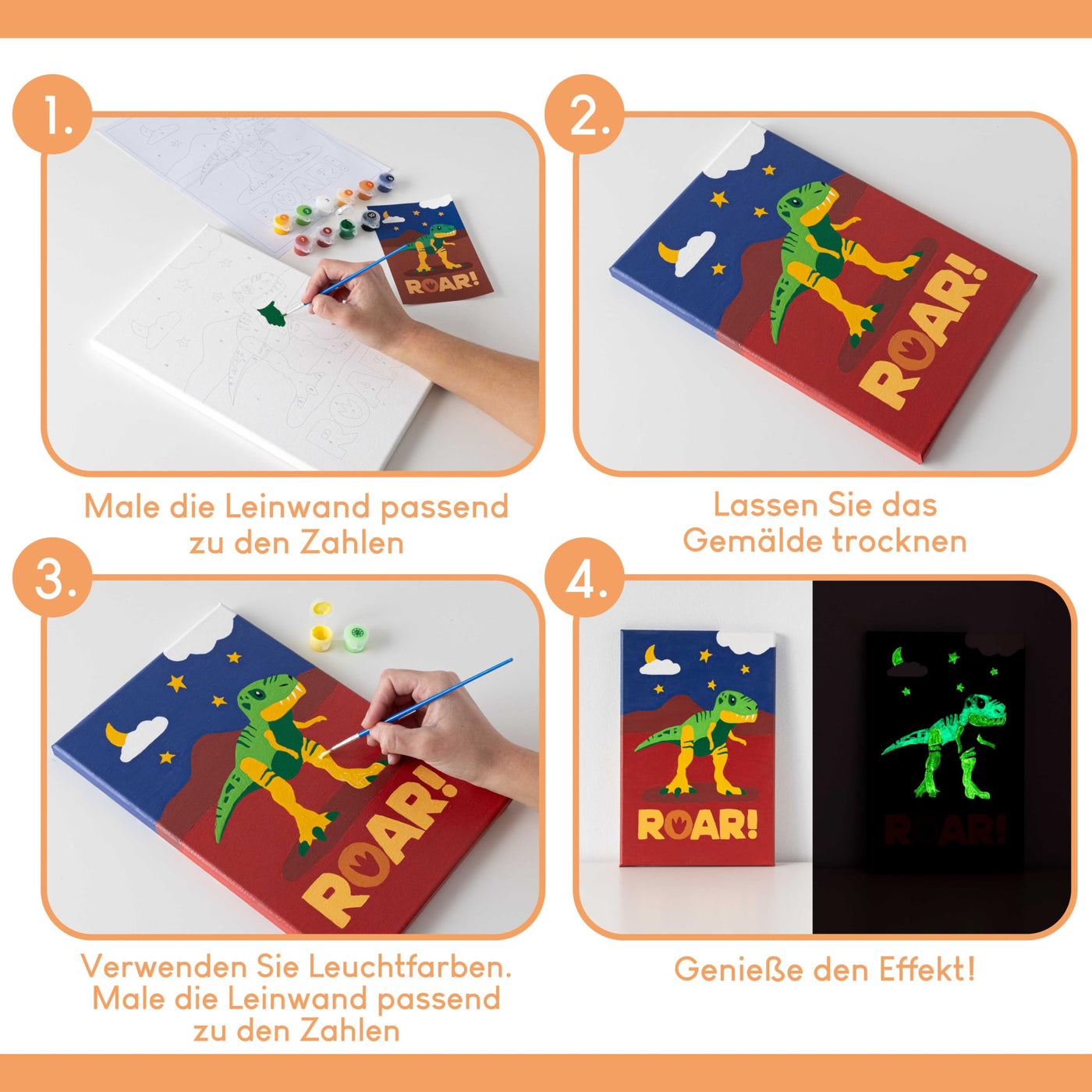 1.

ROAR!

Male die Leinwand passend zu den Zahlen

2.

ROAR!

Lassen Sie das Gemälde trocknen

3.

ROAR!

Verwenden Sie Leuchtfarben. Male die Leinwand passend zu den Zahlen

4.

ROAR!

ROAR!

Genieße den Effekt!