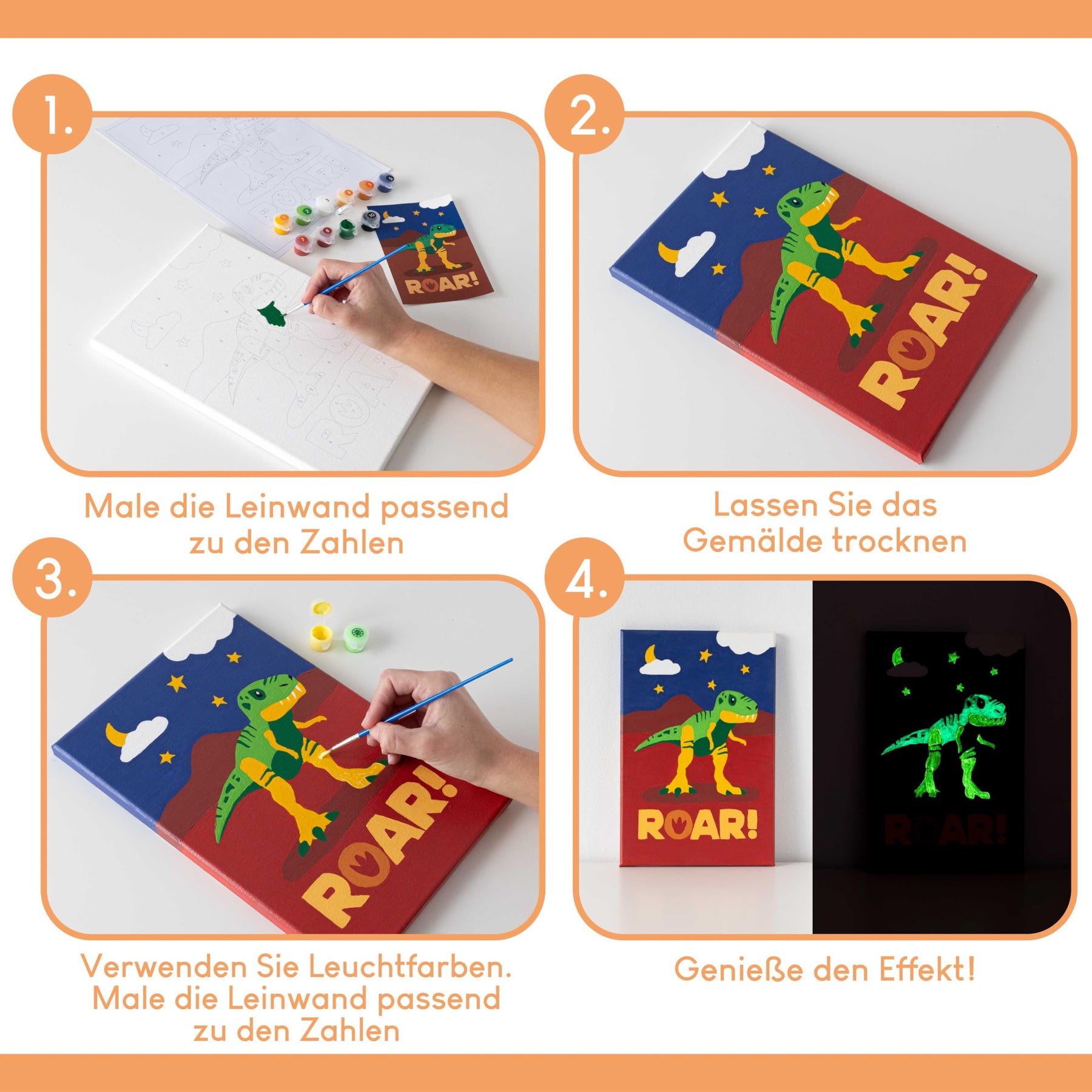 1.

ROAR!

Male die Leinwand passend zu den Zahlen

2.

ROAR!

Lassen Sie das Gemälde trocknen

3.

ROAR!

Verwenden Sie Leuchtfarben. Male die Leinwand passend zu den Zahlen

4.

ROAR!

ROAR!

Genieße den Effekt!