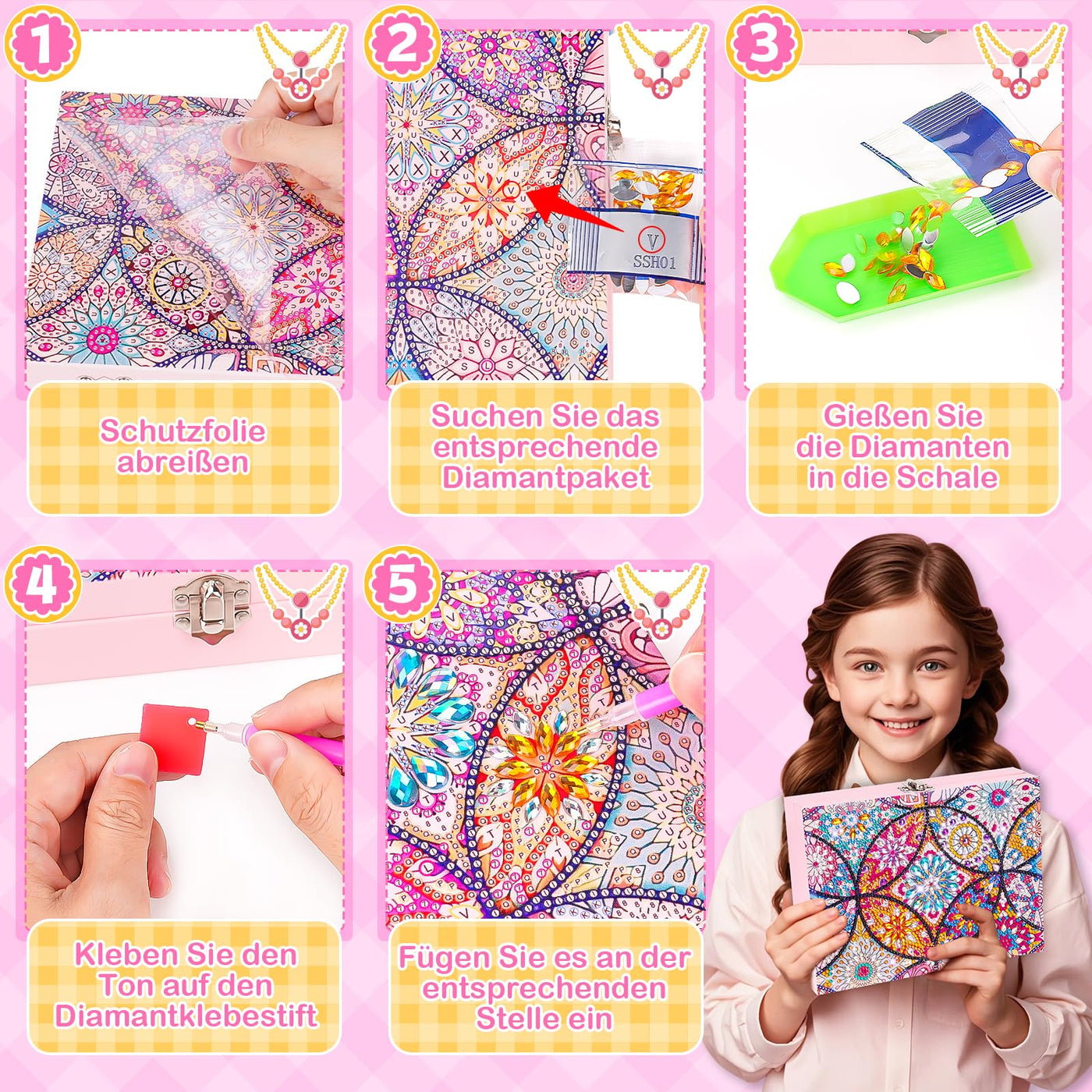 1

Schutzfolie abreißen

2

V
SSH01

Suchen Sie das entsprechende Diamantpaket

3

Gießen Sie die Diamanten in die Schale

4

Kleben Sie den Ton auf den Diamantklebestift

5

Fügen Sie es an der entsprechenden Stelle ein