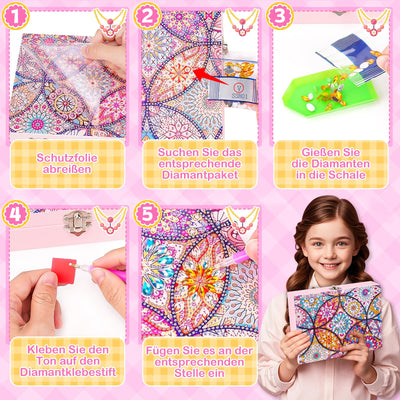 1

Schutzfolie abreißen

2

Suchen Sie das entsprechende Diamantpaket

3

Gießen Sie die Diamanten in die Schale

4

Kleben Sie den Ton auf den Diamantklebestift

5

Fügen Sie es an der entsprechenden Stelle ein