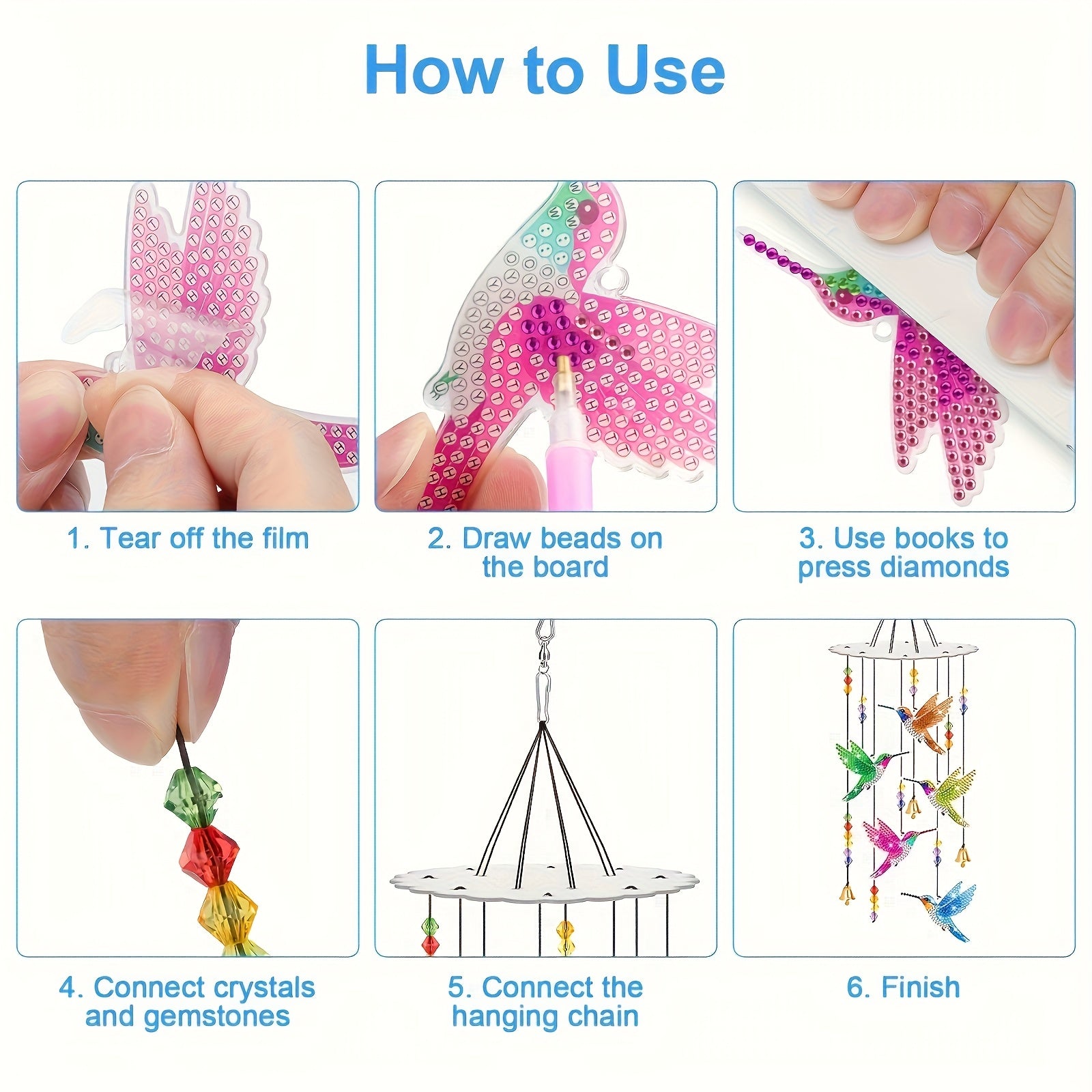 How to Use

1. Tear off the film

2. Draw beads on the board

3. Use books to press diamonds

4. Connect crystals and gemstones

5. Connect the hanging chain

6. Finish