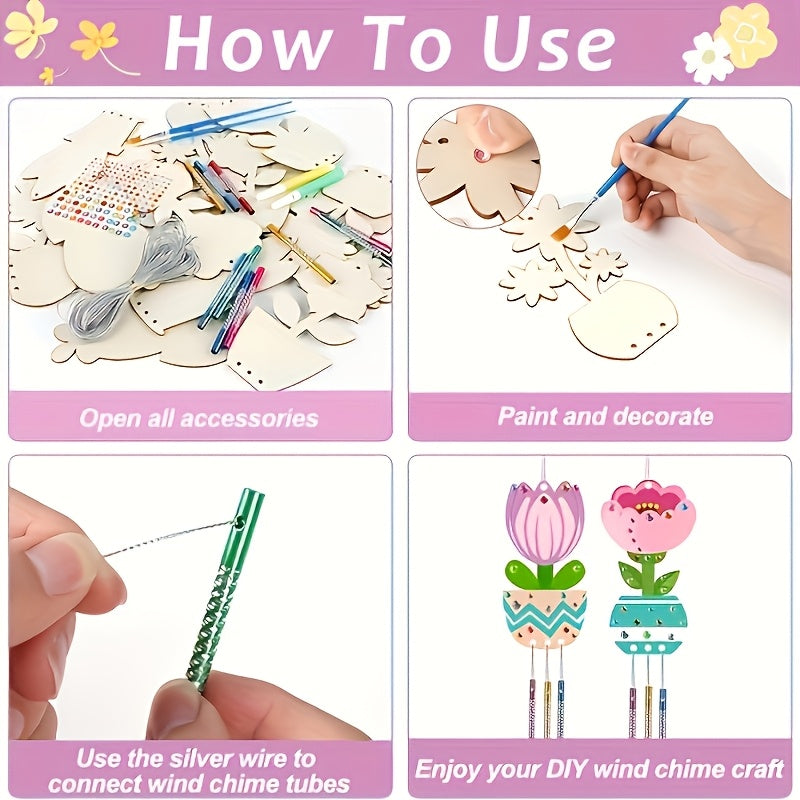 How To Use

Open all accessories

Paint and decorate

Use the silver wire to connect wind chime tubes

Enjoy your DIY wind chime craft